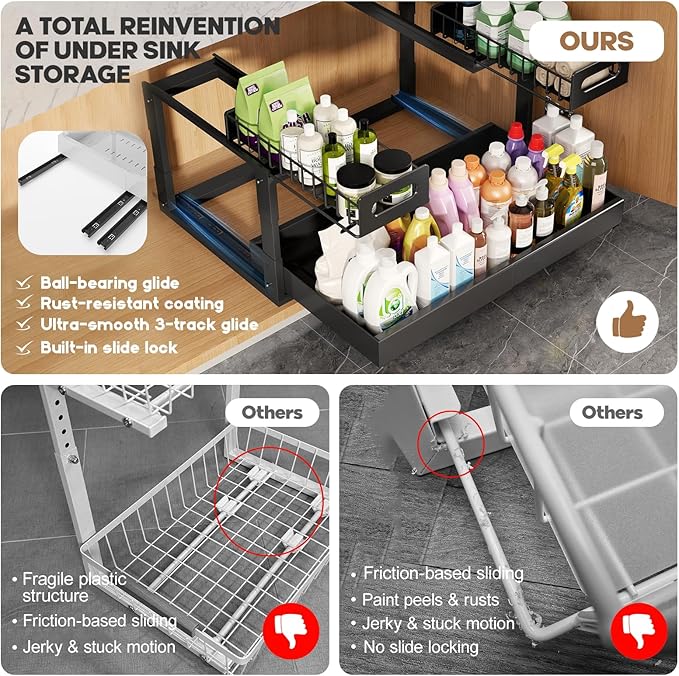 A TOTAL REINVENTION OF UNDER SINK STORAGE

OURS

Ball-bearing glide
Rust-resistant coating
Ultra-smooth 3-track glide
Built-in slide lock

Others

• Fragile plastic structure
• Friction-based sliding
• Jerky & stuck motion

Others

• Friction-based sliding
• Paint peels & rusts
• Jerky & stuck motion
• No slide locking