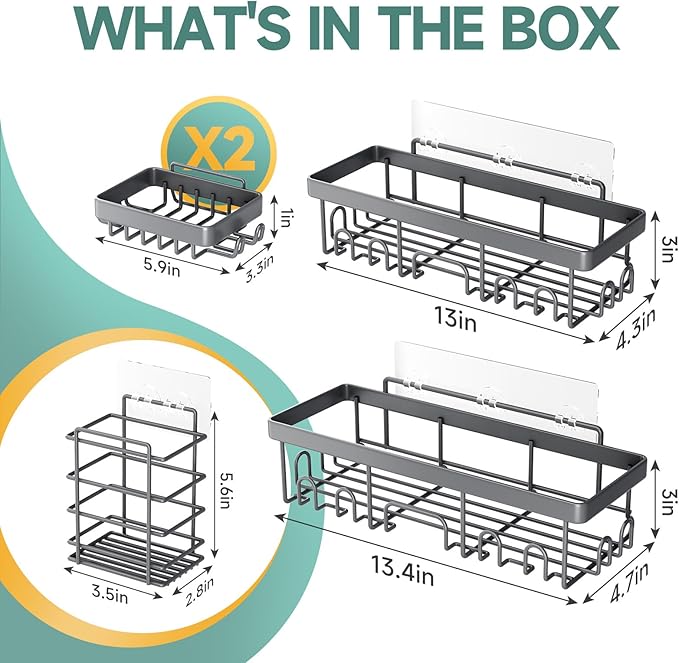 WHAT'S IN THE BOX

X2

1in

5.9in

3.3in

3in

13in

4.3in

5.6in

3.5in

2.8in

3in

13.4in

4.7in