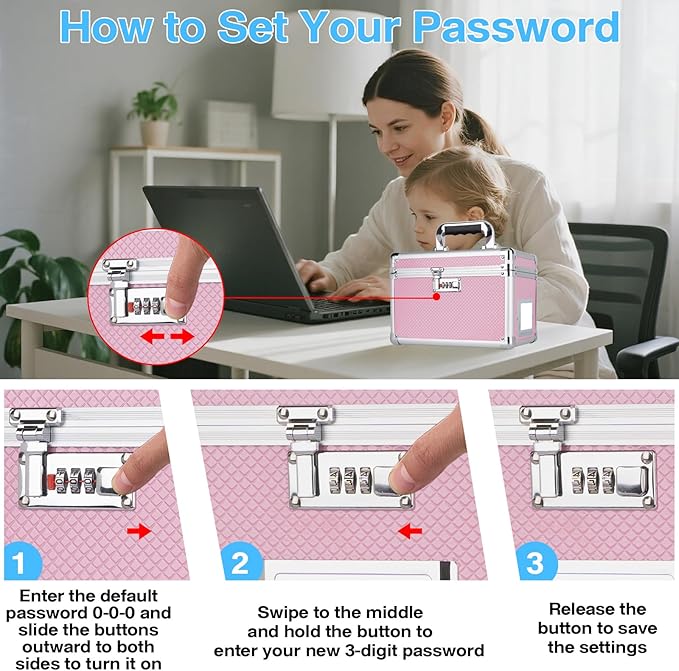 How to Set Your Password

1

Enter the default password 0-0-0 and slide the buttons outward to both sides to turn it on

2

Swipe to the middle and hold the button to enter your new 3-digit password

3

Release the button to save the settings