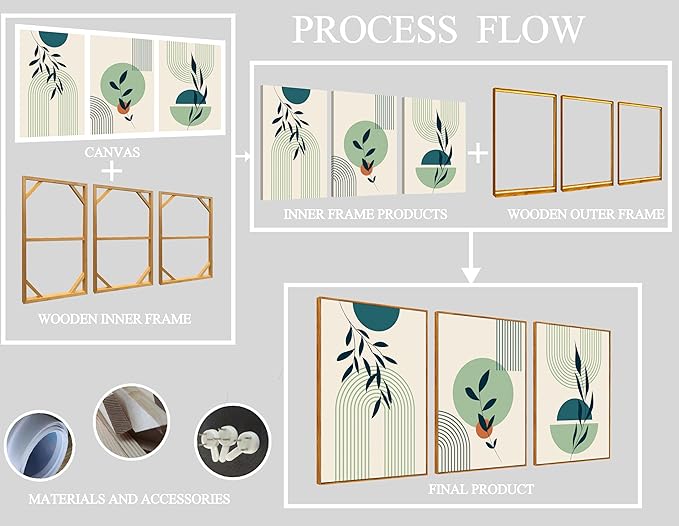 PROCESS FLOW

CANVAS

+

WOODEN INNER FRAME

INNER FRAME PRODUCTS

+

WOODEN OUTER FRAME

FINAL PRODUCT

MATERIALS AND ACCESSORIES