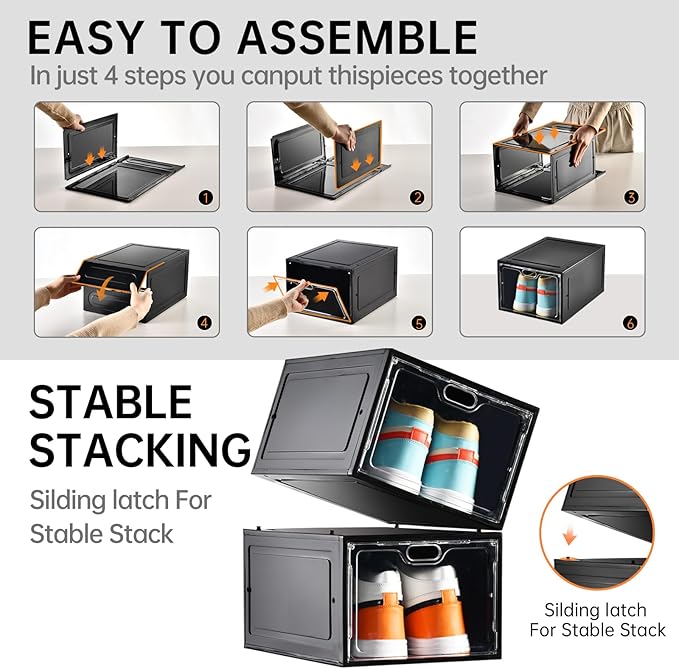 EASY TO ASSEMBLE
In just 4 steps you canput thispieces together

1

2

3

4

5

6

STABLE STACKING
Silding latch For Stable Stack

Silding latch For Stable Stack